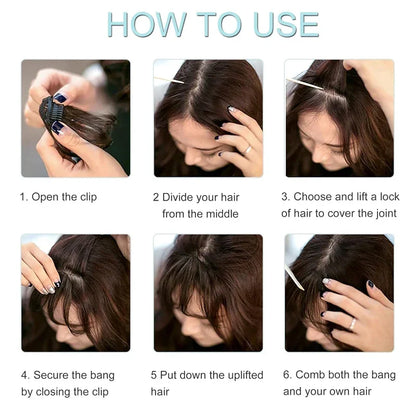 HOW TO USE

1. Open the clip

2 Divide your hair from the middle

3. Choose and lift a lock of hair to cover the joint

4. Secure the bang by closing the clip

5 Put down the uplifted hair

6. Comb both the bang and your own hair